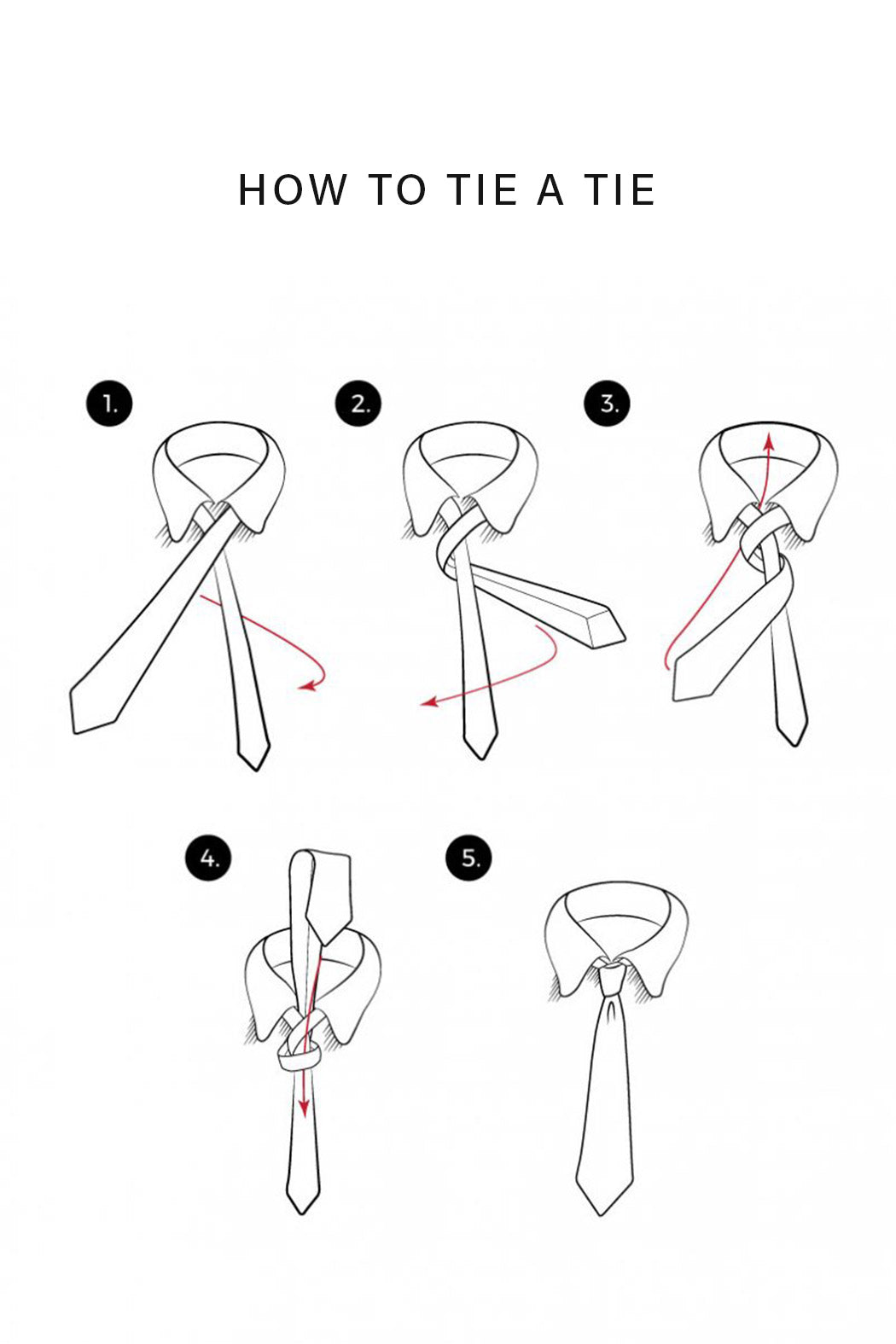 HOW TO TIE A TIE

1.

2.

3.

4.

5.