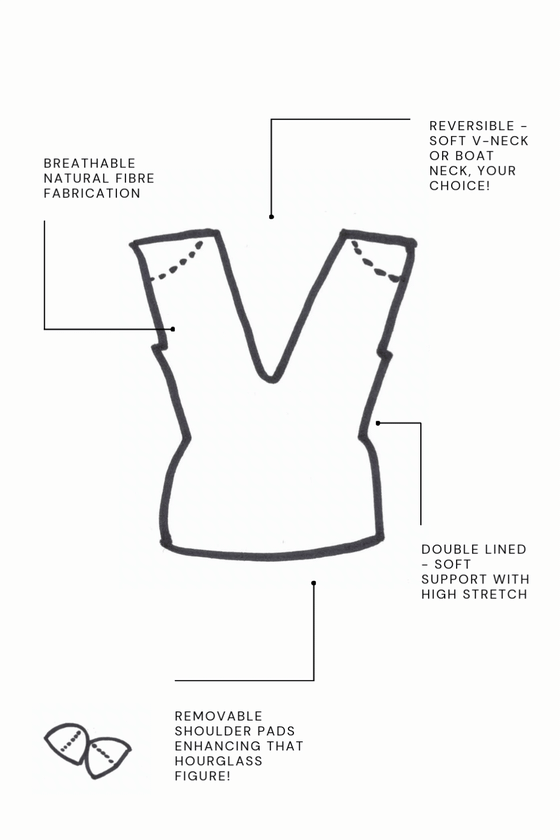 BREATHABLE NATURAL FIBRE FABRICATION

REVERSIBLE - SOFT V-NECK OR BOAT NECK, YOUR CHOICE!

DOUBLE LINED - SOFT SUPPORT WITH HIGH STRETCH

REMOVABLE SHOULDER PADS ENHANCING THAT HOURGLASS FIGURE!