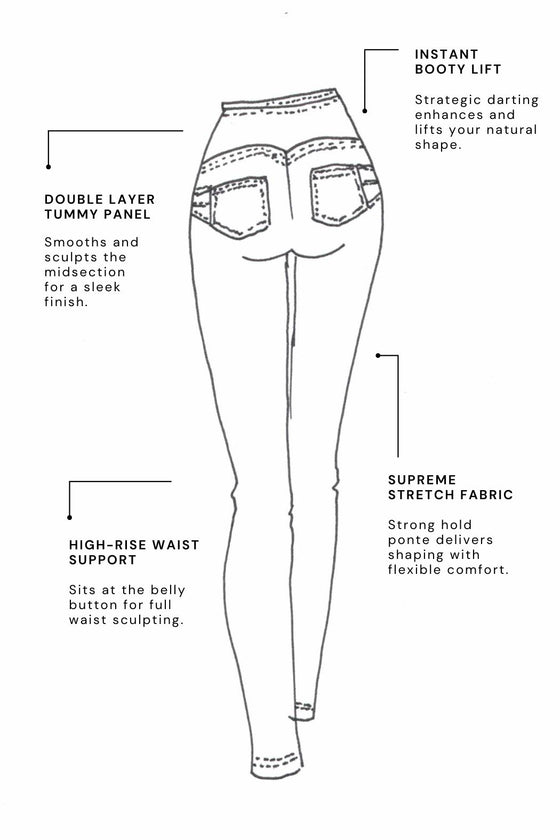 INSTANT BOOTY LIFT

Strategic darting enhances and lifts your natural shape.

DOUBLE LAYER TUMMY PANEL

Smooths and sculpts the midsection for a sleek finish.

SUPREME STRETCH FABRIC

Strong hold ponte delivers shaping with flexible comfort.

HIGH-RISE WAIST SUPPORT

Sits at the belly button for full waist sculpting.